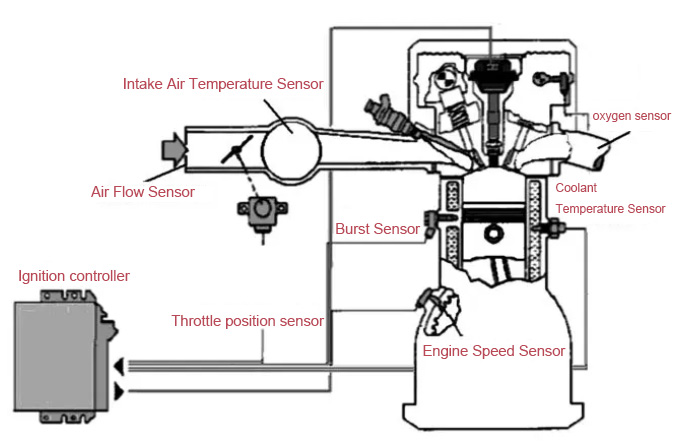 Intake Air Temperature Sensor

oxygen sensor

Air Flow Sensor

Coolant Temperature Sensor

Burst Sensor

Ignition controller

Throttle position sensor

Engine Speed Sensor